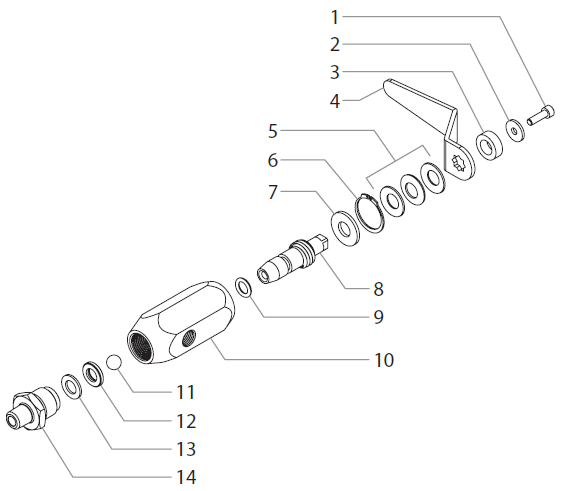 1
2
3
4
5
6
7
8
9
10
11
12
13
14